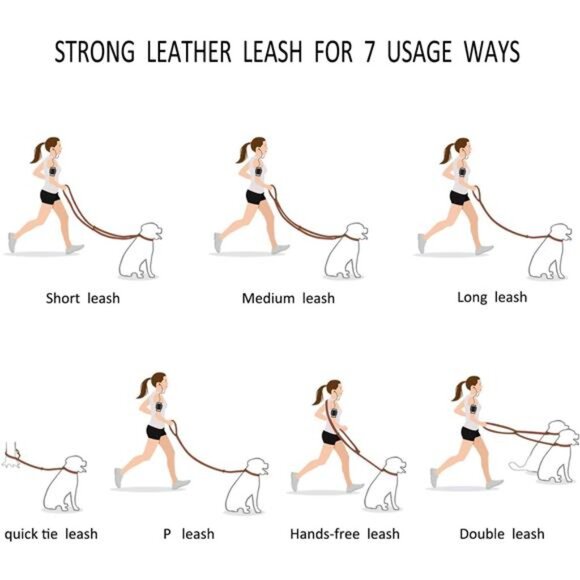 STRONG LEATHER LEASH FOR 7 USAGE WAYS

Short leash

Medium leash

Long leash

quick tie leash

P leash

Hands-free leash

Double leash